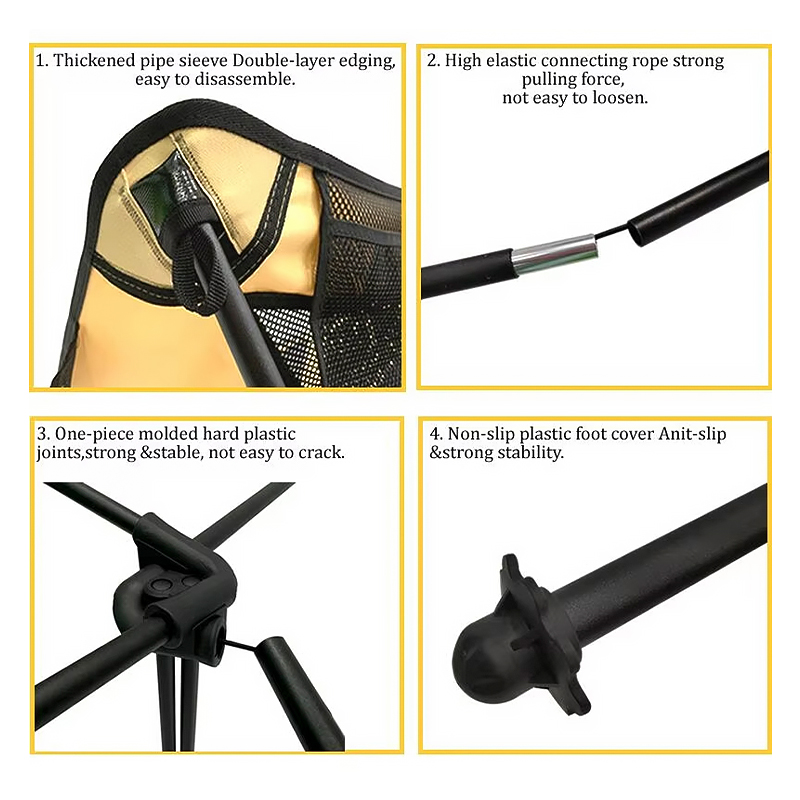 1. Thickened pipe sieeve Double-layer edging, easy to disassemble.

2. High elastic connecting rope strong pulling force, not easy to loosen.

3. One-piece molded hard plastic joints,strong &stable, not easy to crack.

4. Non-slip plastic foot cover Anit-slip &strong stability.