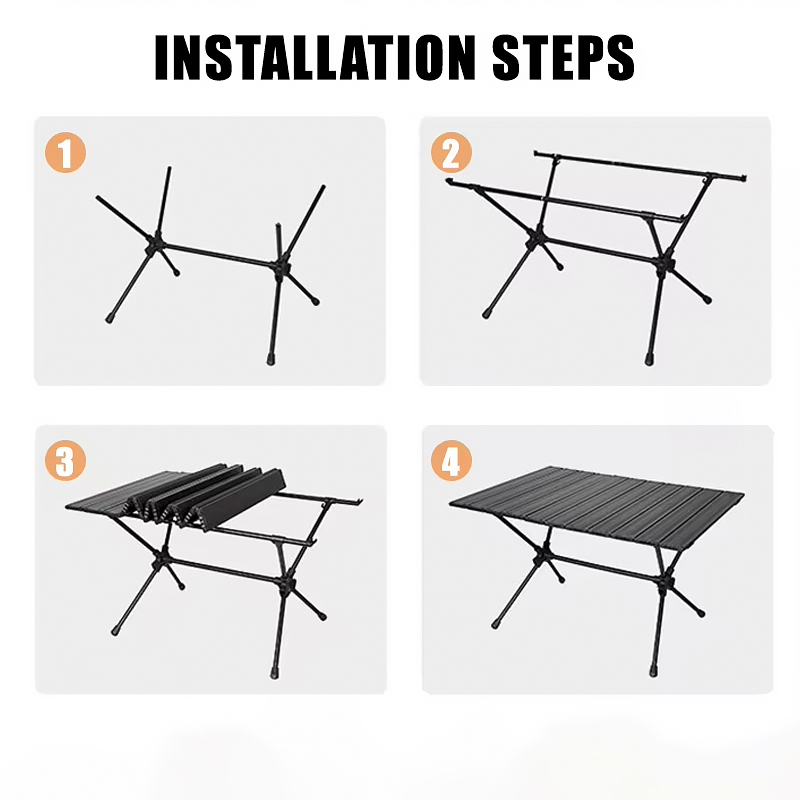 INSTALLATION STEPS

1

2

3

4