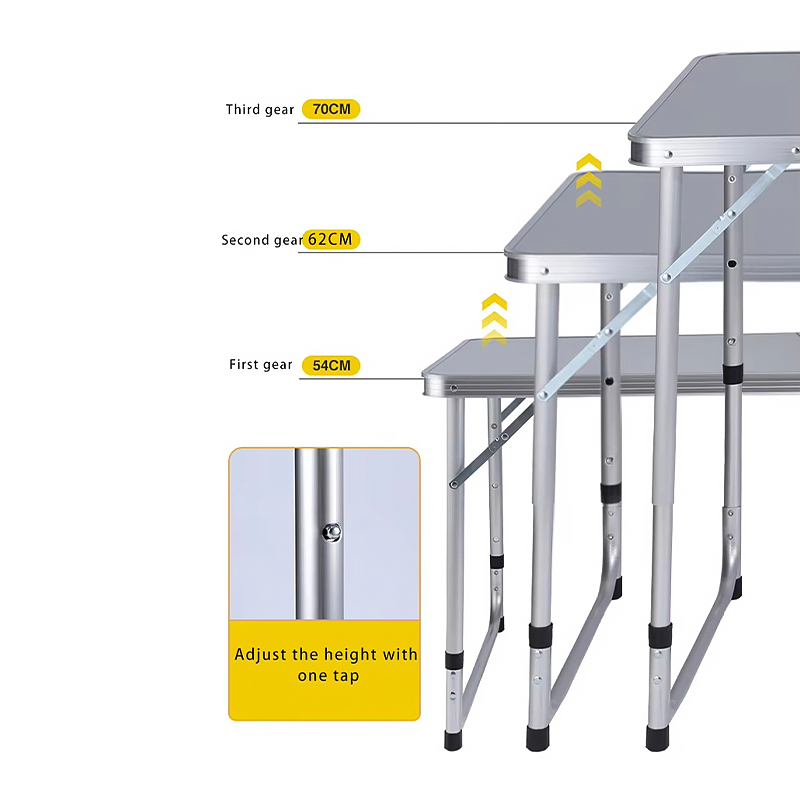 Third gear 70CM

Second gear 62CM

First gear 54CM

Adjust the height with one tap