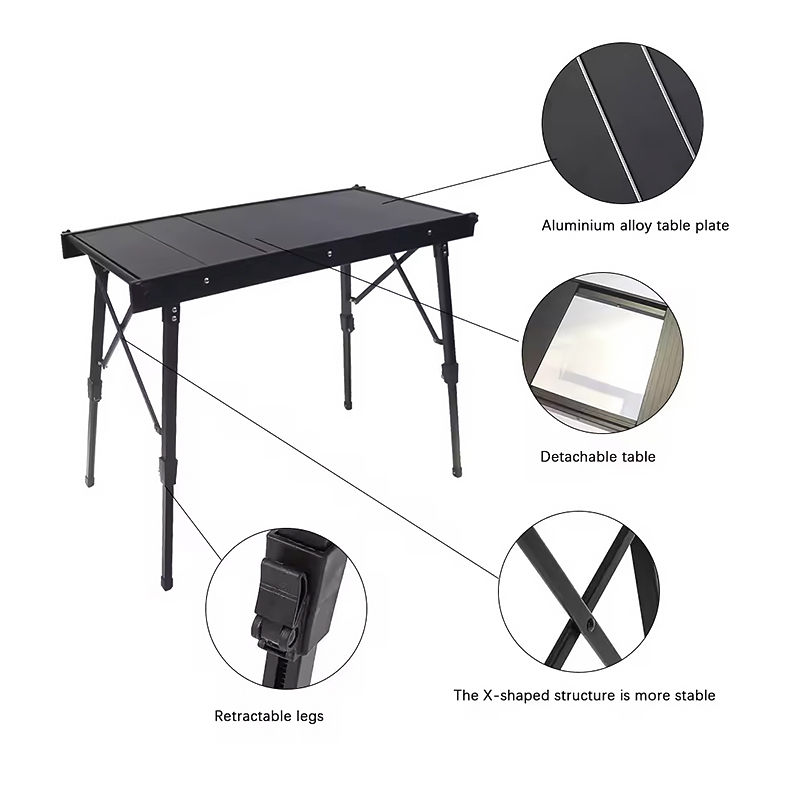 Aluminium alloy table plate

Detachable table

The X-shaped structure is more stable

Retractable legs