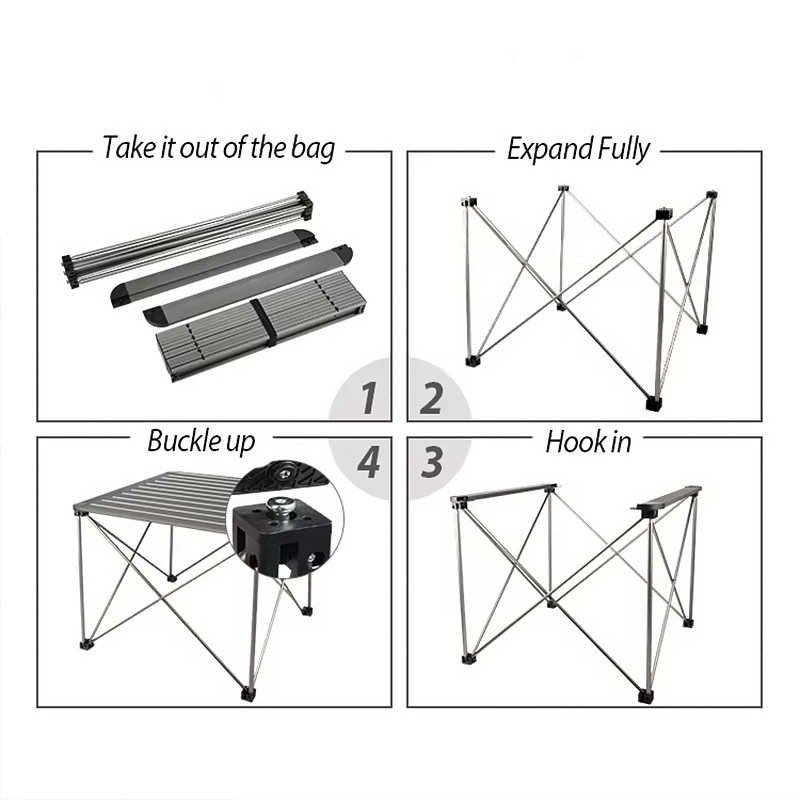 Take it out of the bag

1

Expand Fully

2

Buckle up

4

Hook in

3