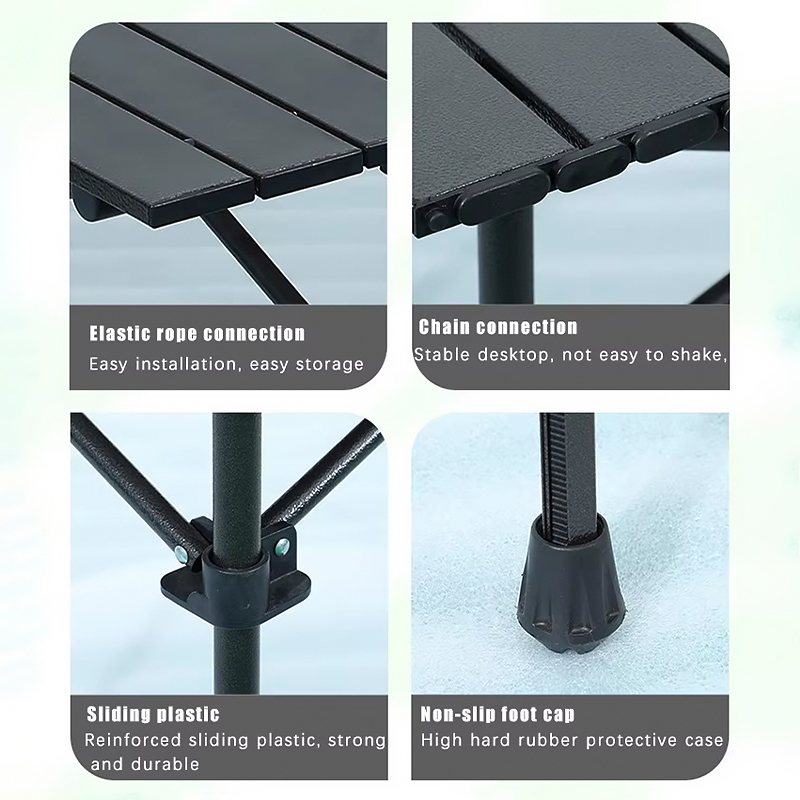 Elastic rope connection
Easy installation, easy storage

Chain connection
Stable desktop, not easy to shake,

Sliding plastic
Reinforced sliding plastic, strong and durable

Non-slip foot cap
High hard rubber protective case