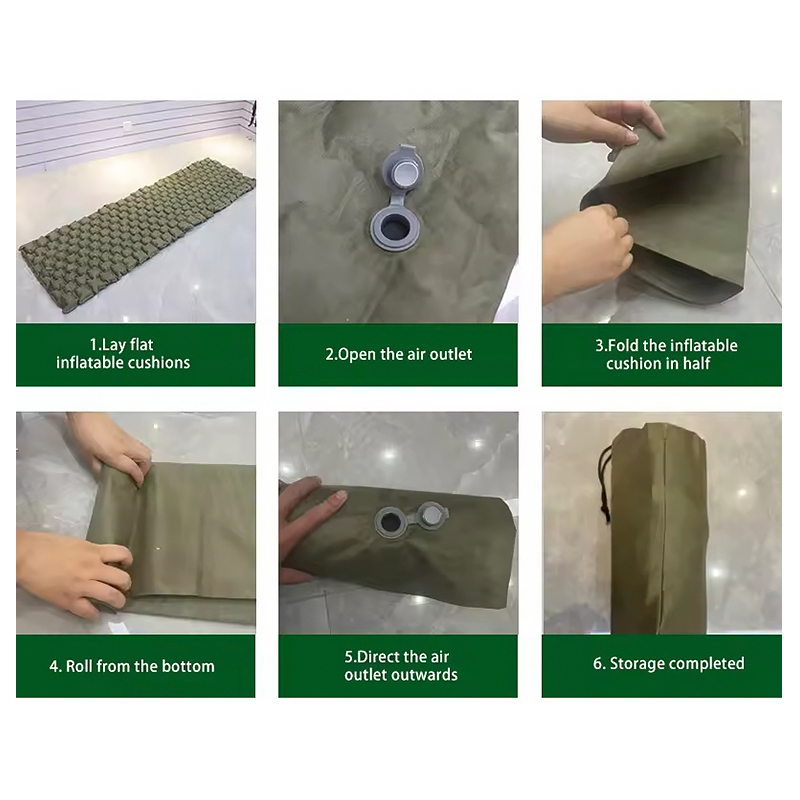 1.Lay flat inflatable cushions

2.Open the air outlet

3.Fold the inflatable cushion in half

4. Roll from the bottom

5.Direct the air outlet outwards

6. Storage completed