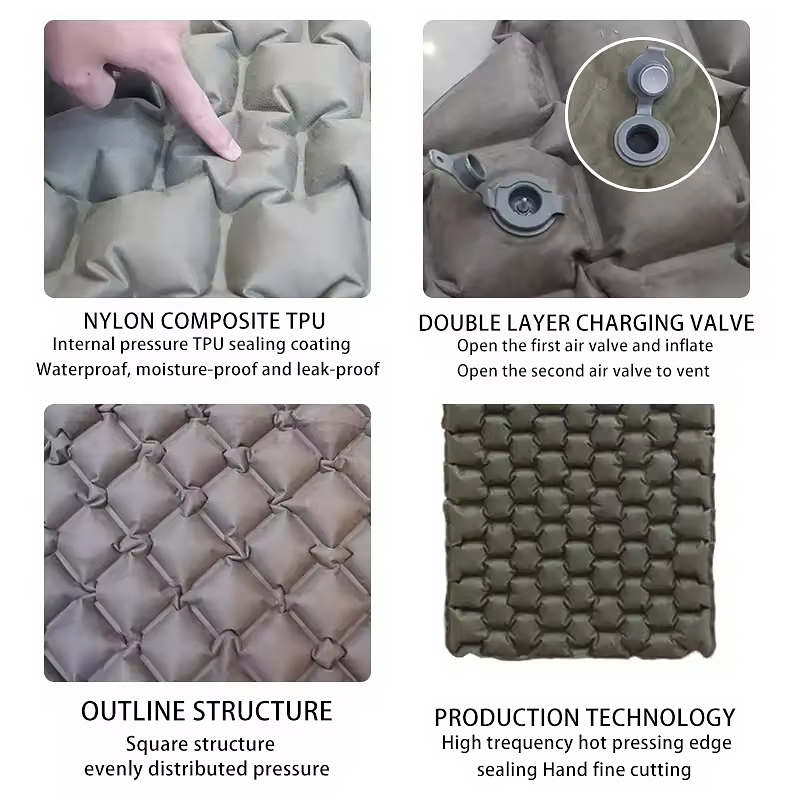 NYLON COMPOSITE TPU
Internal pressure TPU sealing coating
Waterproaf, moisture-proof and leak-proof

DOUBLE LAYER CHARGING VALVE
Open the first air valve and inflate
Open the second air valve to vent

OUTLINE STRUCTURE
Square structure
evenly distributed pressure

PRODUCTION TECHNOLOGY
High trequency hot pressing edge
sealing Hand fine cutting