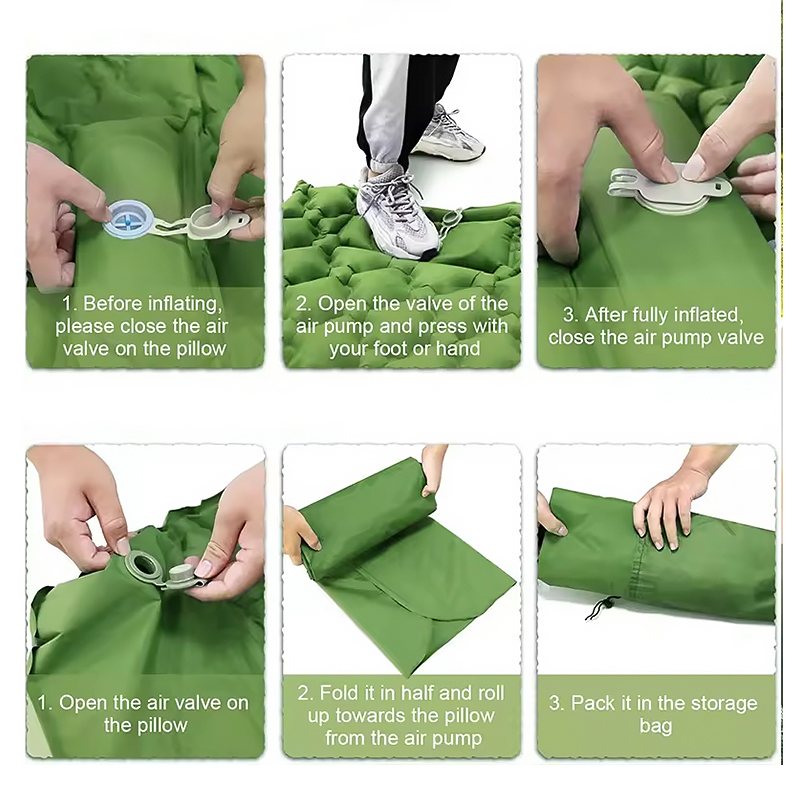 1. Before inflating, please close the air valve on the pillow

2. Open the valve of the air pump and press with your foot or hand

3. After fully inflated, close the air pump valve

1. Open the air valve on the pillow

2. Fold it in half and roll up towards the pillow from the air pump

3. Pack it in the storage bag