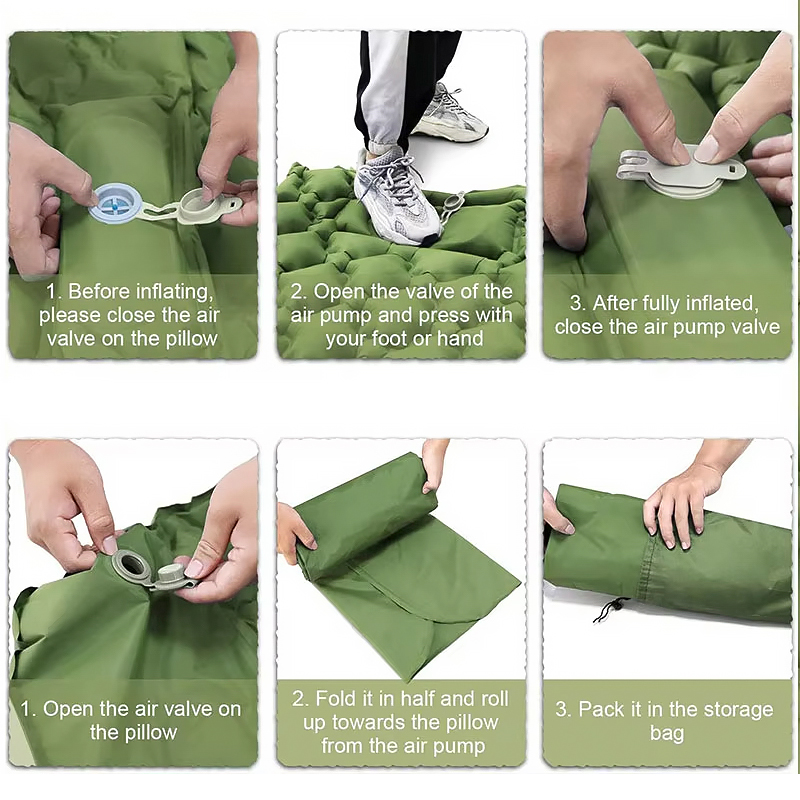 1. Before inflating, please close the air valve on the pillow

2. Open the valve of the air pump and press with your foot or hand

3. After fully inflated, close the air pump valve

1. Open the air valve on the pillow

2. Fold it in half and roll up towards the pillow from the air pump

3. Pack it in the storage bag