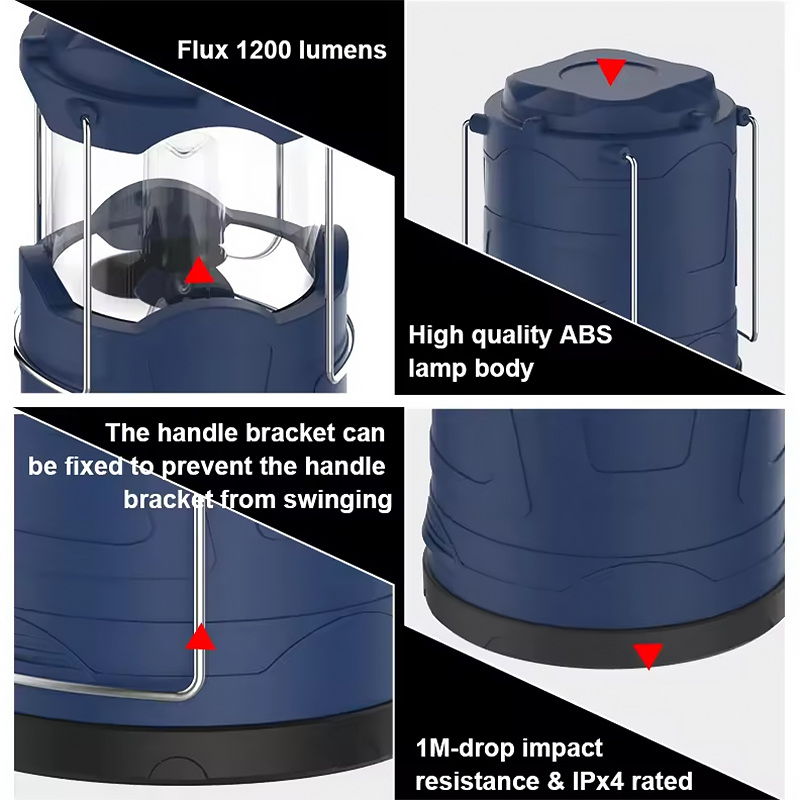 Flux 1200 lumens

High quality ABS lamp body

The handle bracket can be fixed to prevent the handle bracket from swinging

1M-drop impact resistance & IPx4 rated